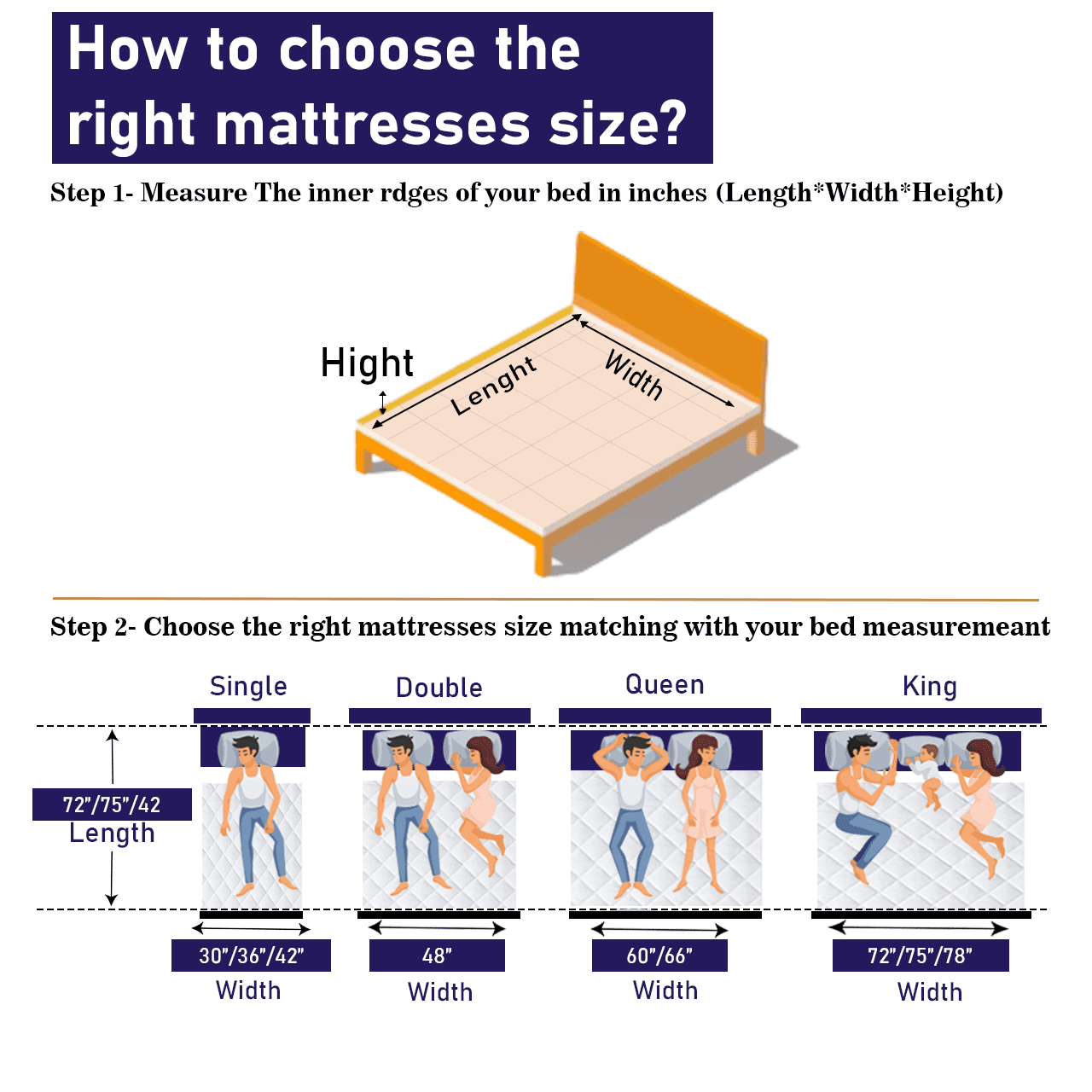 How to choose the right mattresses size?

Step 1- Measure The inner rdges of your bed in inches (Length*Width*Height)

Hight

Lenght

Width

Step 2- Choose the right mattresses size matching with your bed measuremeant

Single

Double

Queen

King

72"/75"/42

Length

30"/36"/42"

Width

48"

Width

60"/66"

Width

72"/75"/78"

Width